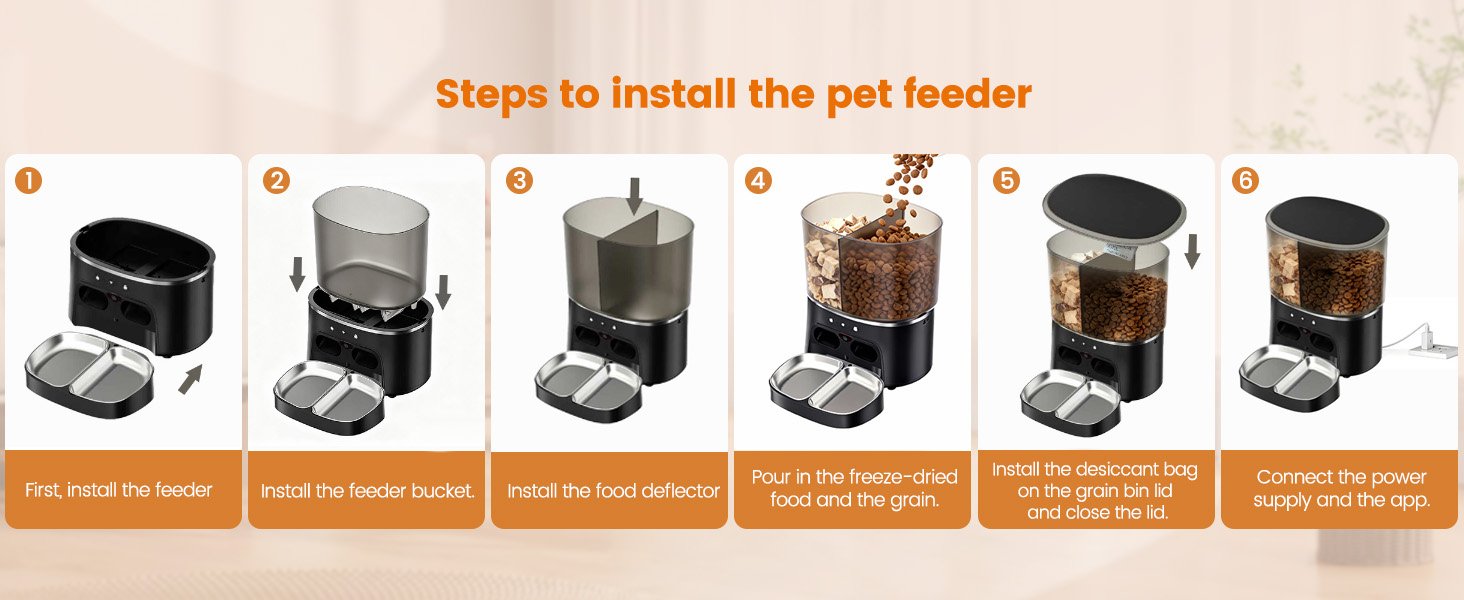 Steps to install the pet feeder

1
First, install the feeder

2
Install the feeder bucket.

3
Install the food deflector

4
Pour in the freeze-dried food and the grain.

5
Install the desiccant bag on the grain bin lid and close the lid.

6
Connect the power supply and the app.